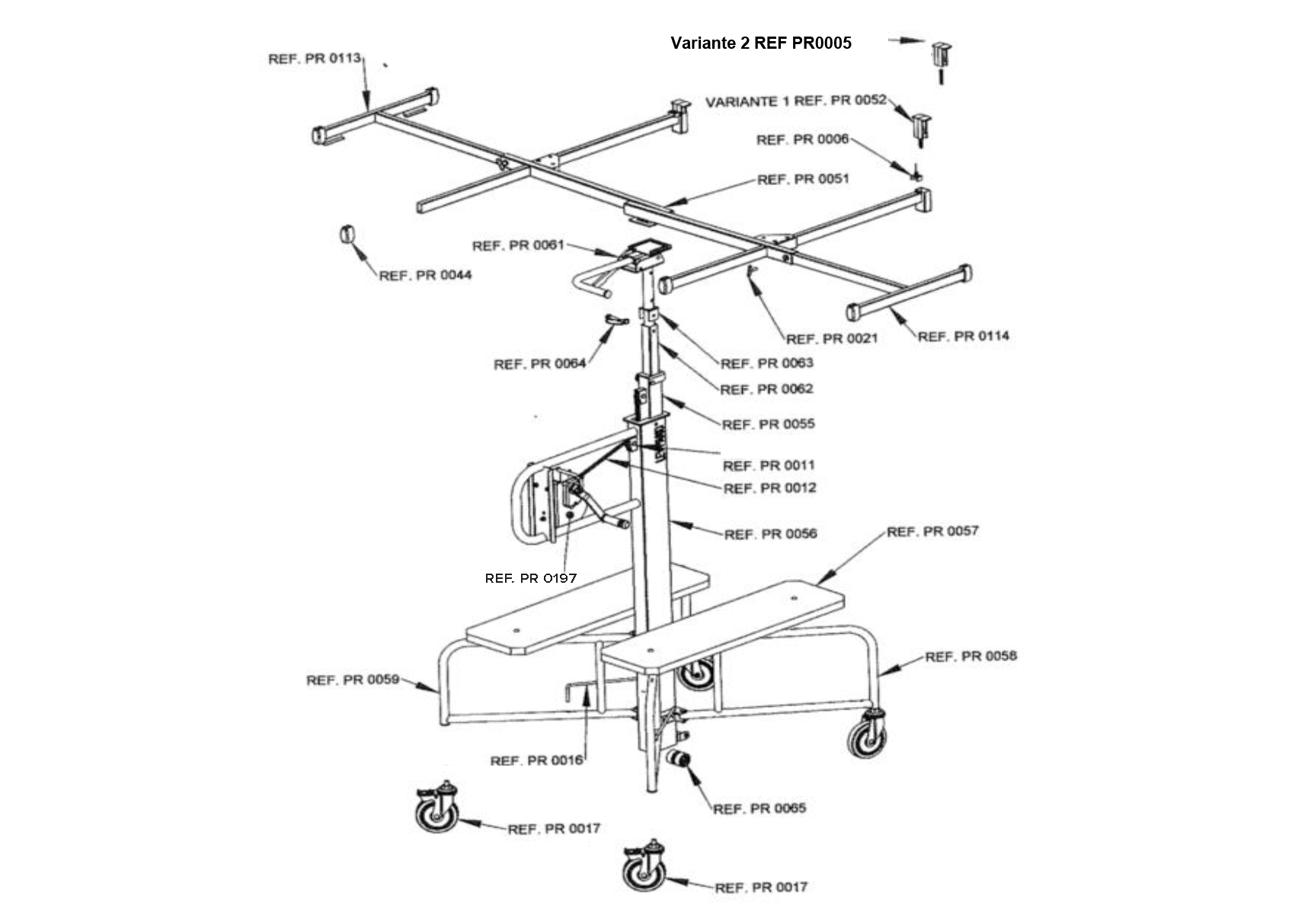 Variante 2 REF PR0005

REF. PR 0113

VARIANTE 1 REF. PR 0052

REF. PR 0006

REF. PR 0051

REF. PR 0061

REF. PR 0044

REF. PR 0021

REF. PR 0114

REF. PR 0064

REF. PR 0063

REF. PR 0062

REF. PR 0055

REF. PR 0011

REF. PR 0012

REF. PR 0056

REF. PR 0057

REF. PR 0197

REF. PR 0058

REF. PR 0059

REF. PR 0016

REF. PR 0065

REF. PR 0017

REF. PR 0017